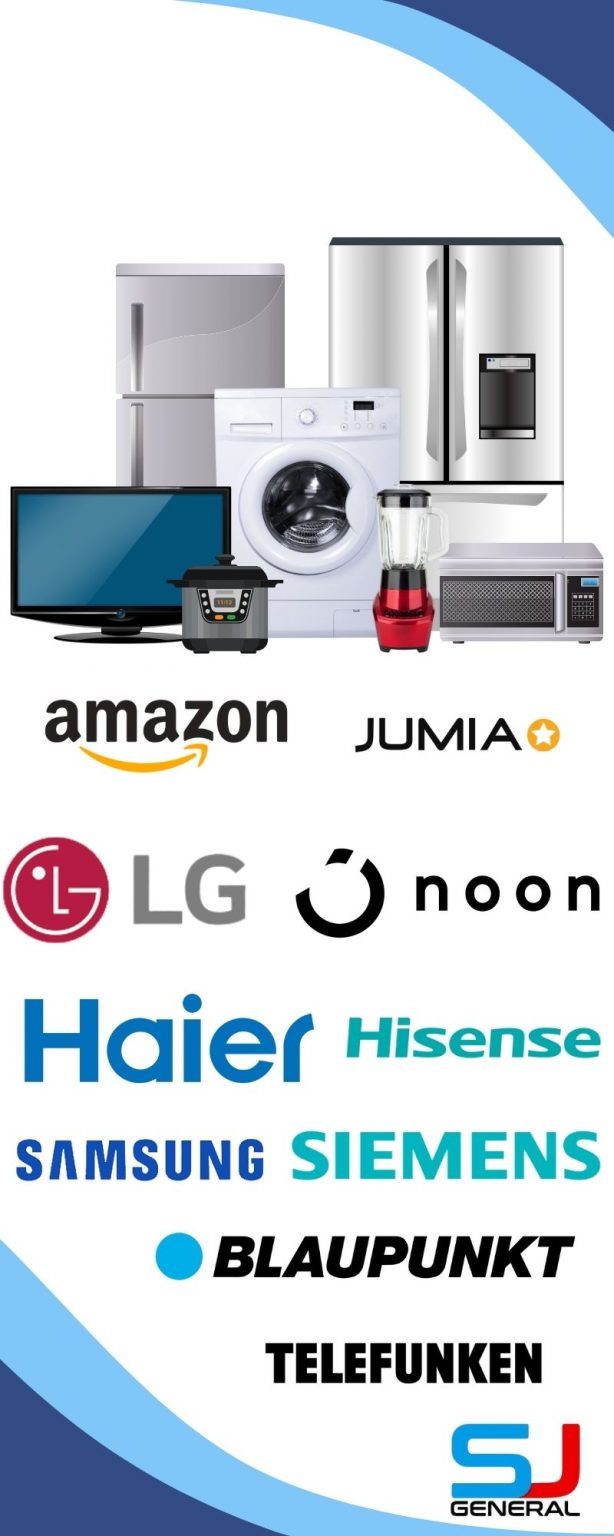 amazon JUMIA

LG noon

Haier Hisense

SAMSUNG SIEMENS

BLAUPUNKT

TELEFUNKEN

SJ
GENERAL